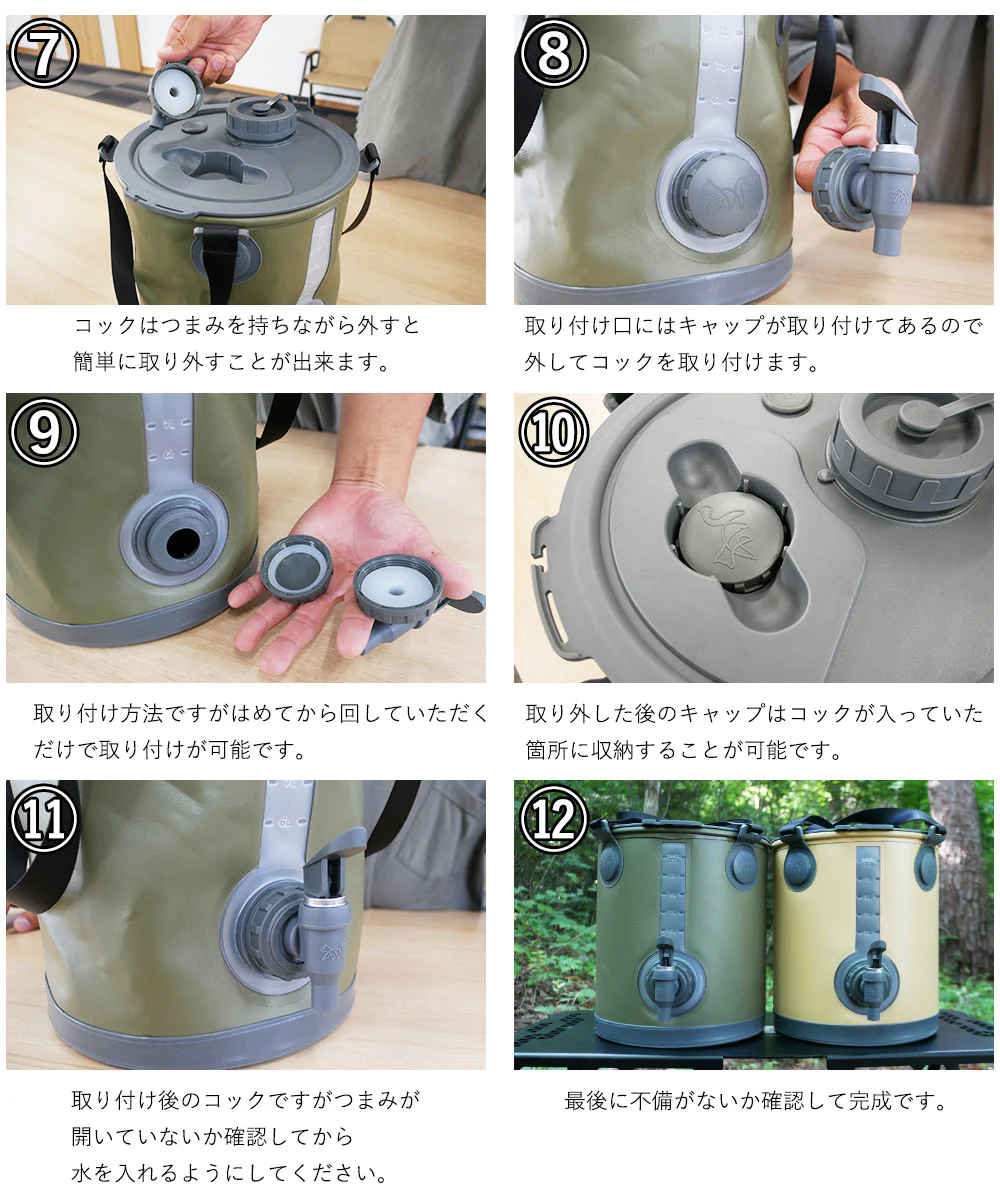 ⑦

コックはつまみを持ちながら外すと
簡単に取り外すことが出来ます。

⑧

取り付け口にはキャップが取り付けてあるので
外してコックを取り付けます。

⑨

取り付け方法ですがはめてから回していただく
だけで取り付けが可能です。

⑩

取り外した後のキャップはコックが入っていた
箇所に収納することが可能です。

⑪

取り付け後のコックですがつまみが
開いていないか確認してから
水を入れるようにしてください。

⑫

最後に不備がないか確認して完成です。